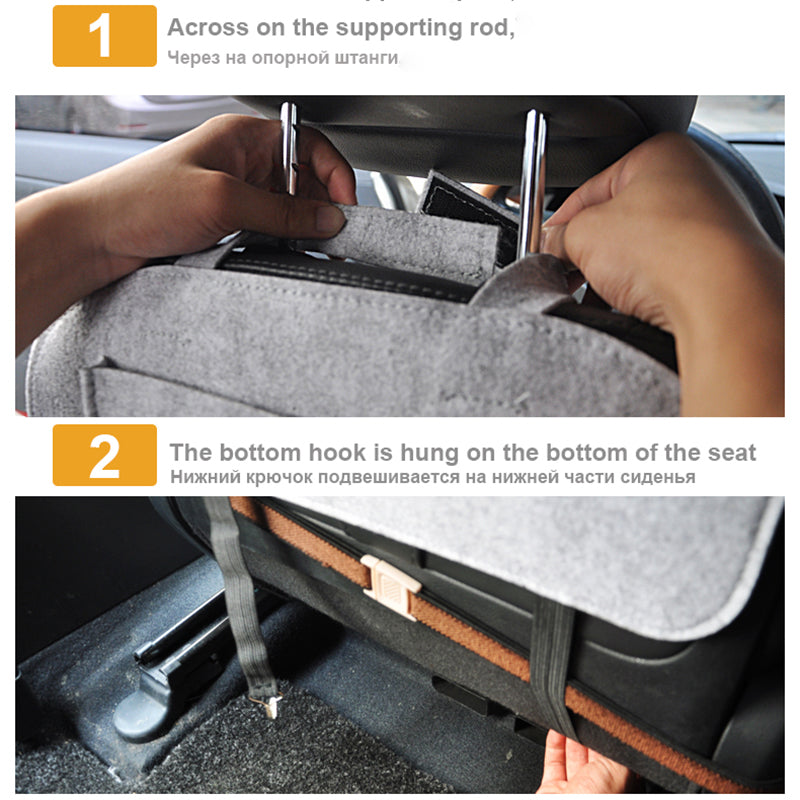 1

Across on the supporting rod,
Через на опорной штанги.

2

The bottom hook is hung on the bottom of the seat
Нижний крючок подвешивается на нижней части сиденья